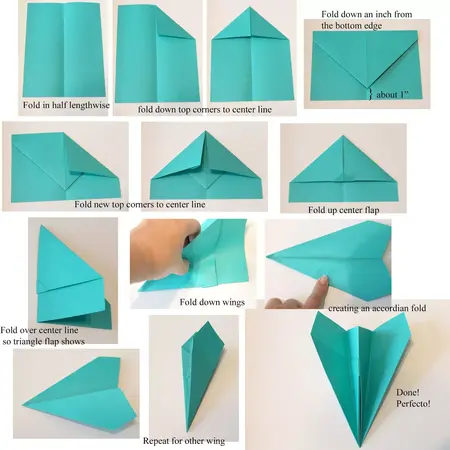 Fold in half lengthwise

fold down top corners to center line

Fold down an inch from the bottom edge

about 1"

Fold new top corners to center line

Fold up center flap

Fold over center line so triangle flap shows

Fold down wings

creating an accordian fold

Repeat for other wing

Done! Perfecto!