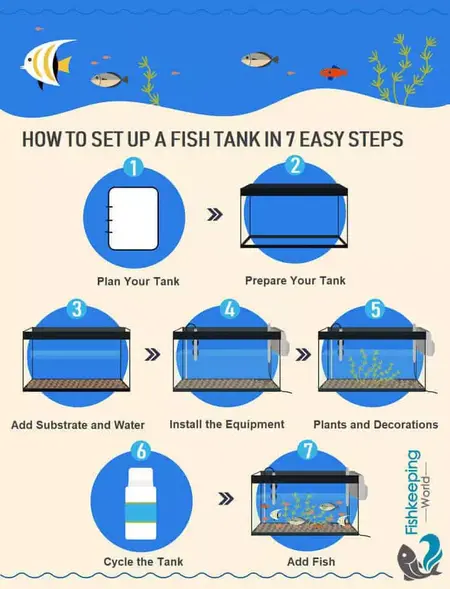 HOW TO SET UP A FISH TANK IN 7 EASY STEPS

1

Plan Your Tank

2

Prepare Your Tank

3

Add Substrate and Water

4

Install the Equipment

5

Plants and Decorations

6

Cycle the Tank

7

Add Fish

Fishkeeping World