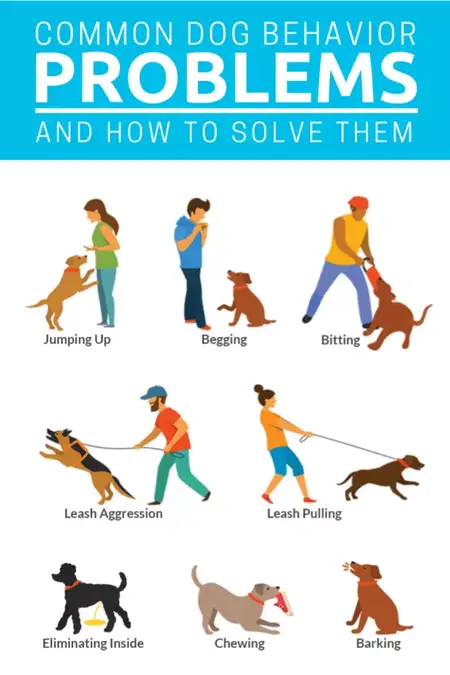 COMMON DOG BEHAVIOR
PROBLEMS
AND HOW TO SOLVE THEM

Jumping Up
Begging
Bitting

Leash Aggression
Leash Pulling

Eliminating Inside
Chewing
Barking