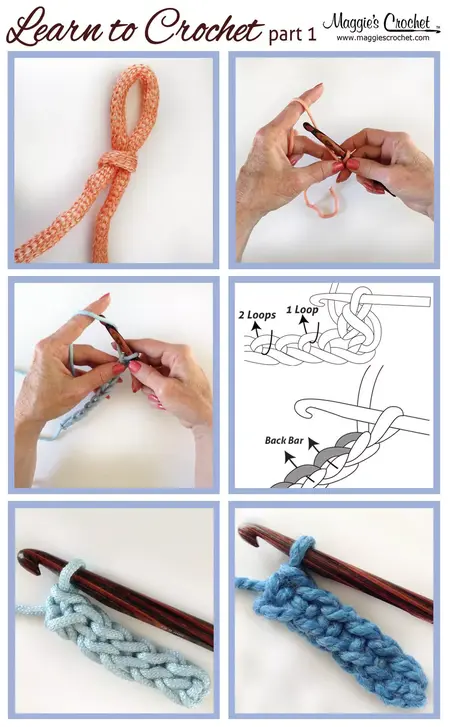 Learn to Crochet part 1

Maggie's Crochet
www.maggiescrochet.com

2 Loops

1 Loop

Back Bar