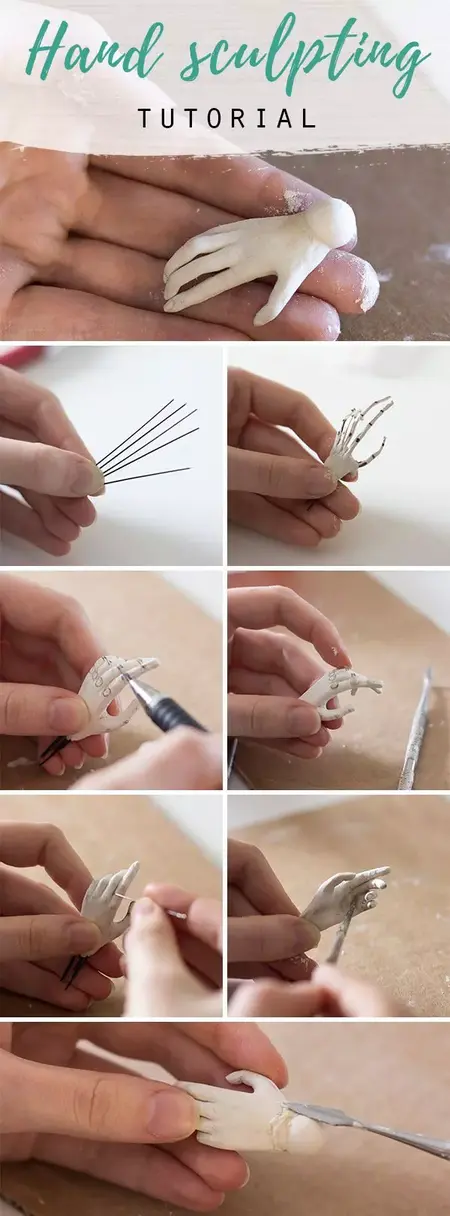 Hand sculpting
TUTORIAL