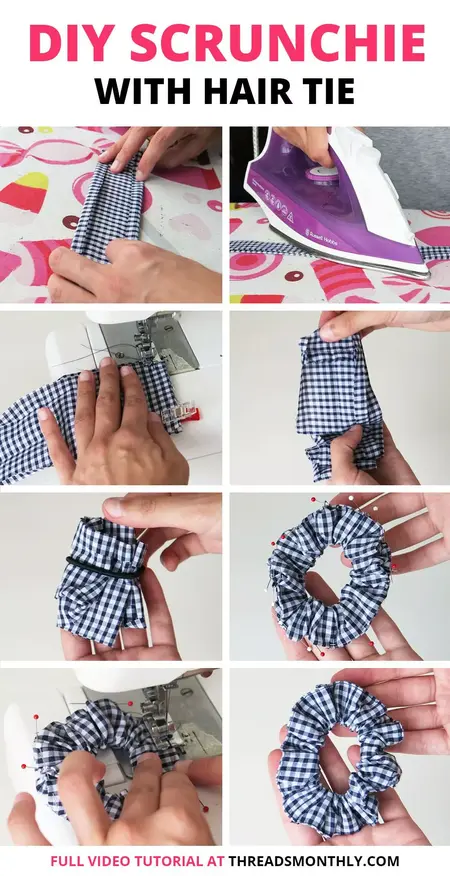 DIY SCRUNCHIE
WITH HAIR TIE

Russell Hobbs

FULL VIDEO TUTORIAL AT THREADSMONTHLY.COM