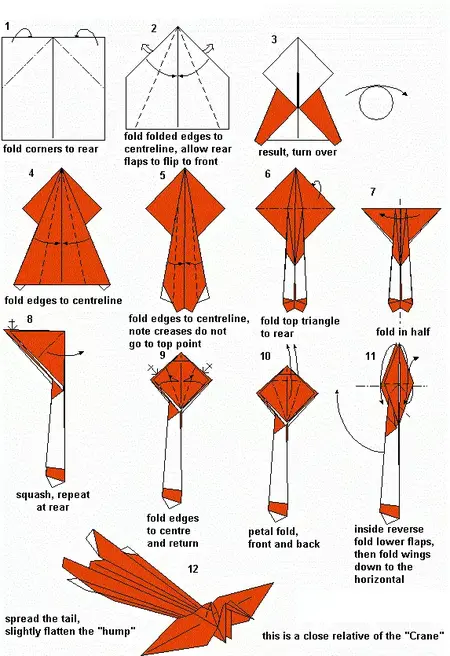 1

fold corners to rear

2

fold folded edges to centreline, allow rear flaps to flip to front

3

result, turn over

4

fold edges to centreline

5

fold edges to centreline, note creases do not go to top point

6

fold top triangle to rear

7

fold in half

8

squash, repeat at rear

9

fold edges to centre and return

10

petal fold, front and back

11

inside reverse fold lower flaps, then fold wings down to the horizontal

12

spread the tail, slightly flatten the "hump"

this is a close relative of the "Crane"