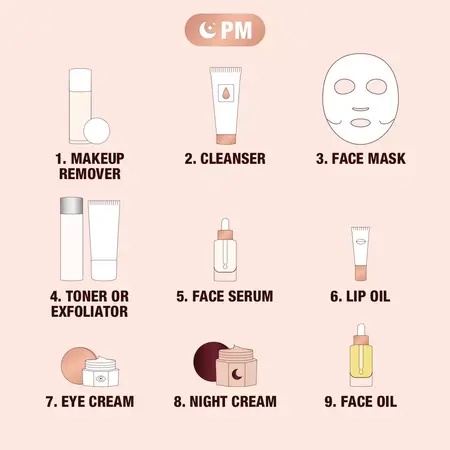 PM

1. MAKEUP REMOVER

2. CLEANSER

3. FACE MASK

4. TONER OR EXFOLIATOR

5. FACE SERUM

6. LIP OIL

7. EYE CREAM

8. NIGHT CREAM

9. FACE OIL