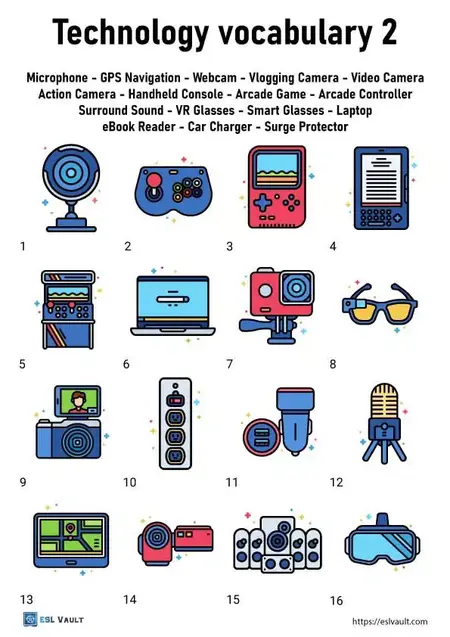 Technology vocabulary 2

Microphone - GPS Navigation - Webcam - Vlogging Camera - Video Camera Action Camera - Handheld Console - Arcade Game - Arcade Controller Surround Sound - VR Glasses - Smart Glasses - Laptop eBook Reader - Car Charger - Surge Protector

1
2
3
4
5
6
7
8
9
10
11
12
13
14
15
16

ESL VAULT

https://eslvault.com