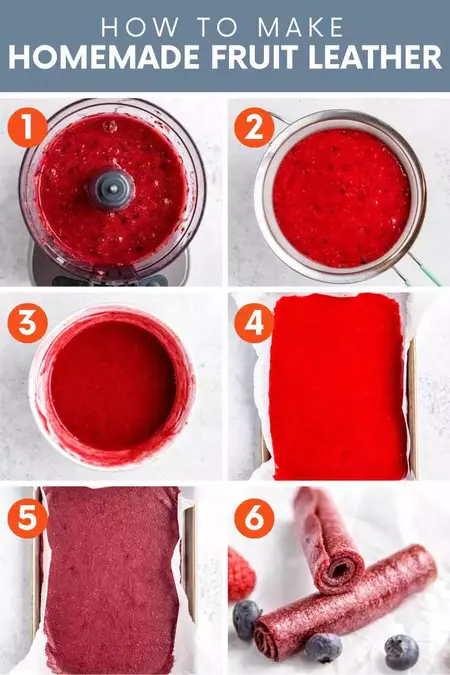 HOW TO MAKE
HOMEMADE FRUIT LEATHER

1

2

3

4

5

6