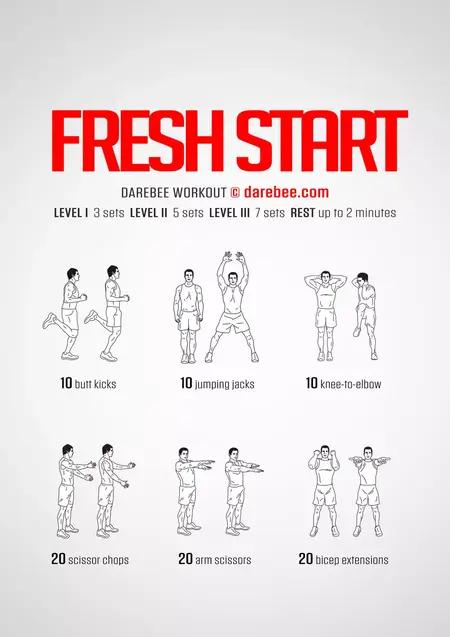 FRESH START

DAREBEE WORKOUT © darebee.com

LEVEL I 3 sets LEVEL II 5 sets LEVEL III 7 sets REST up to 2 minutes

10 butt kicks

10 jumping jacks

10 knee-to-elbow

20 scissor chops

20 arm scissors

20 bicep extensions