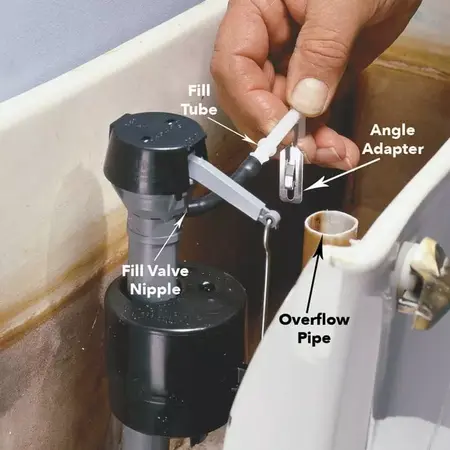 Fill Tube

Angle Adapter

Fill Valve Nipple

Overflow Pipe