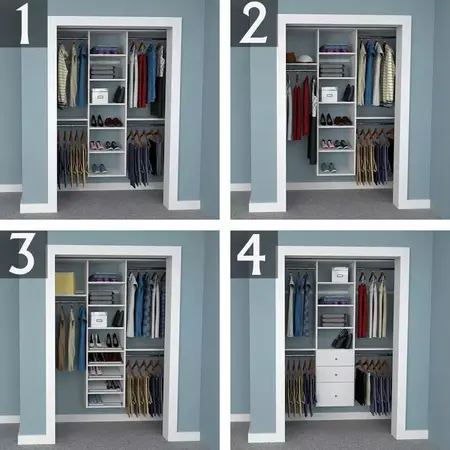 1

2

3

4