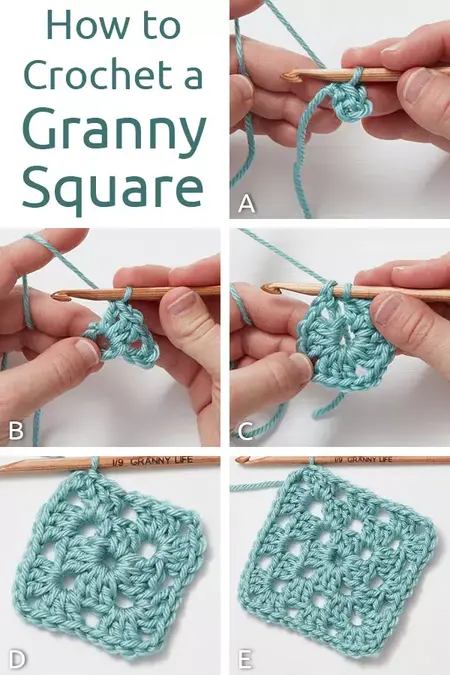 How to Crochet a Granny Square

A

B

C

I/9 GRANNY LIFE

D

I/9 GRANNY LIFE

E