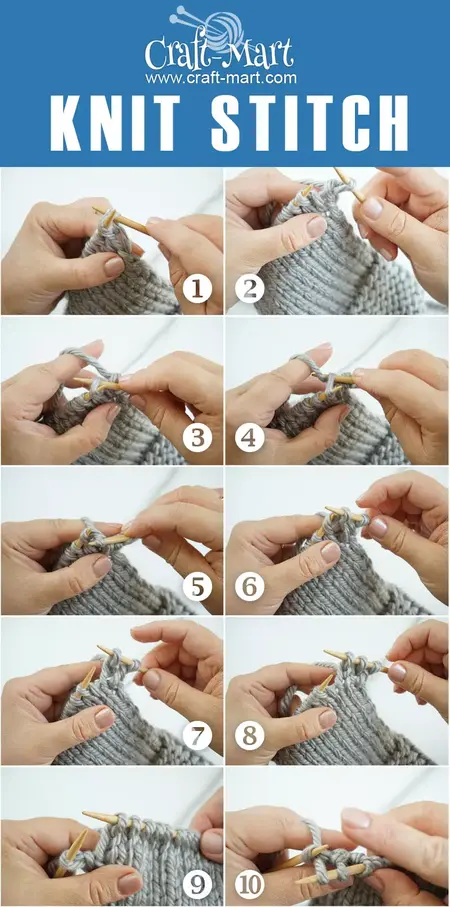 Craft-Mart
www.craft-mart.com

KNIT STITCH

1
2
3
4
5
6
7
8
9
10