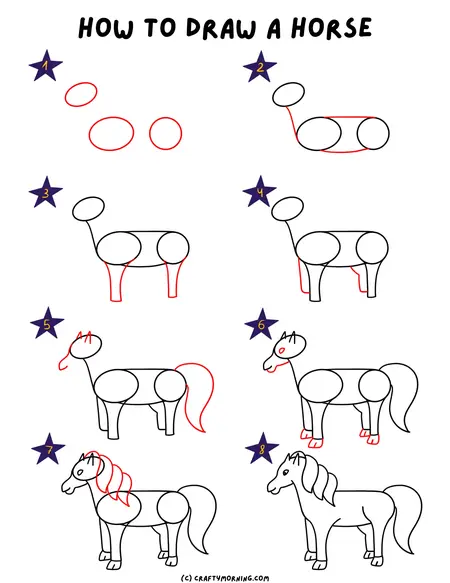 HOW TO DRAW A HORSE

1

2

3

4

5

6

7

8

(C) CRAFTYMORNING.COM