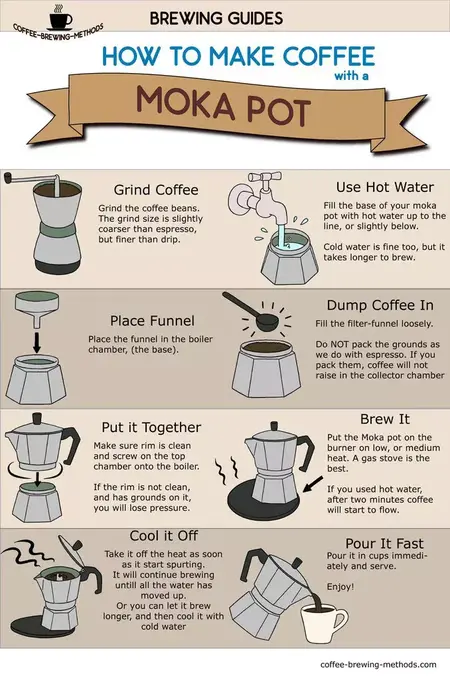 COFFEE-BREWING-METHODS

BREWING GUIDES

HOW TO MAKE COFFEE

with a

MOKA POT

Grind Coffee

Grind the coffee beans. The grind size is slightly coarser than espresso, but finer than drip.

Use Hot Water

Fill the base of your moka pot with hot water up to the line, or slightly below.

Cold water is fine too, but it takes longer to brew.

Place Funnel

Place the funnel in the boiler chamber, (the base).

Dump Coffee In

Fill the filter-funnel loosely.

Do NOT pack the grounds as we do with espresso. If you pack them, coffee will not raise in the collector chamber

Put it Together

Make sure rim is clean and screw on the top chamber onto the boiler.

If the rim is not clean, and has grounds on it, you will lose pressure.

Brew It

Put the Moka pot on the burner on low, or medium heat. A gas stove is the best.

If you used hot water, after two minutes coffee will start to flow.

Cool it Off

Take it off the heat as soon as it start spurting. It will continue brewing untill all the water has moved up. Or you can let it brew longer, and then cool it with cold water

Pour It Fast

Pour it in cups immediately and serve.

Enjoy!

coffee-brewing-methods.com